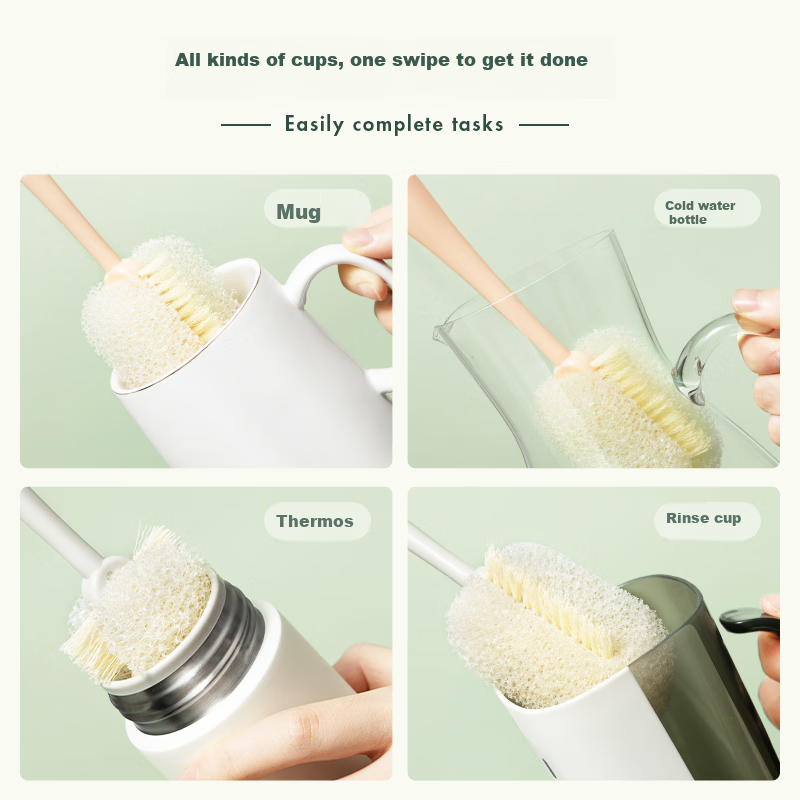 All kinds of cups, one swipe to get it done

Easily complete tasks

Mug

Cold water bottle

Thermos

Rinse cup