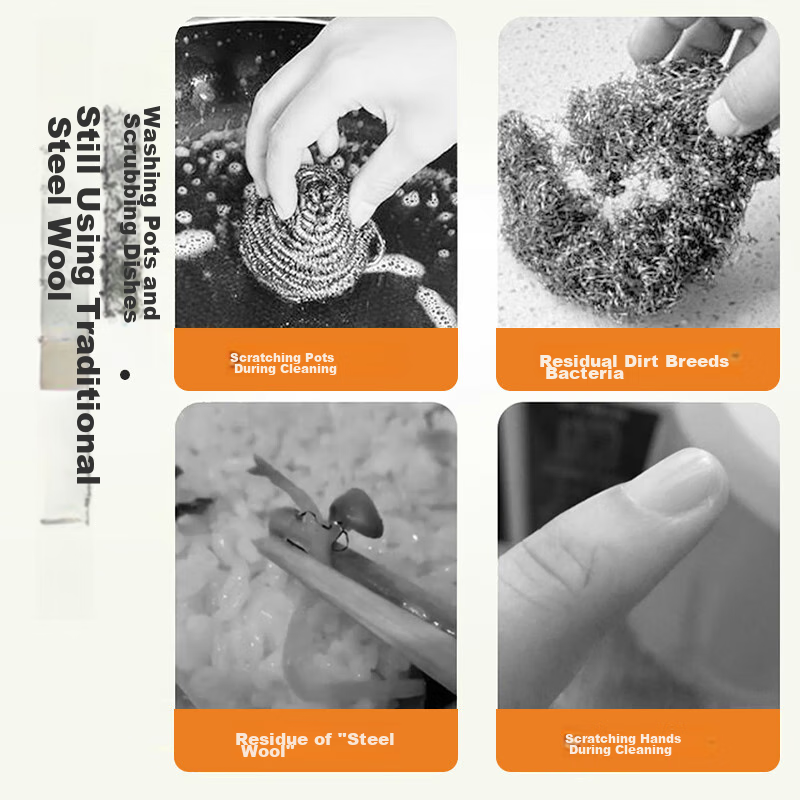 Washing Pots and Scrubbing Dishes

Still Using Traditional Steel Wool

Scratching Pots During Cleaning

Residual Dirt Breeds Bacteria

Residue of "Steel Wool"

Scratching Hands During Cleaning