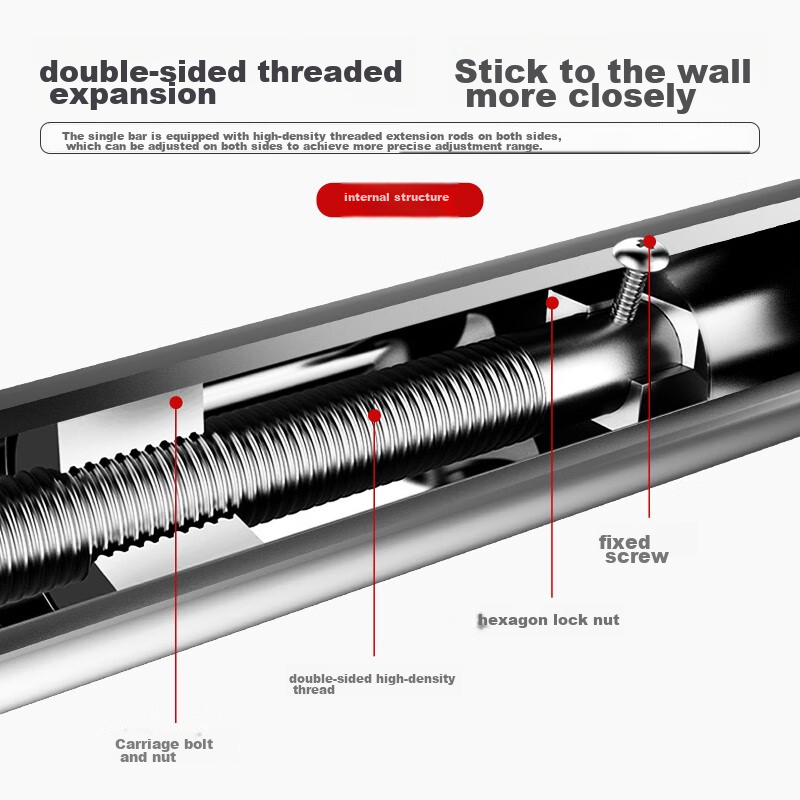 double-sided threaded expansion

Stick to the wall more closely

The single bar is equipped with high-density threaded extension rods on both sides, which can be adjusted on both sides to achieve more precise adjustment range.

internal structure

fixed screw

hexagon lock nut

double-sided high-density thread

Carriage bolt and nut