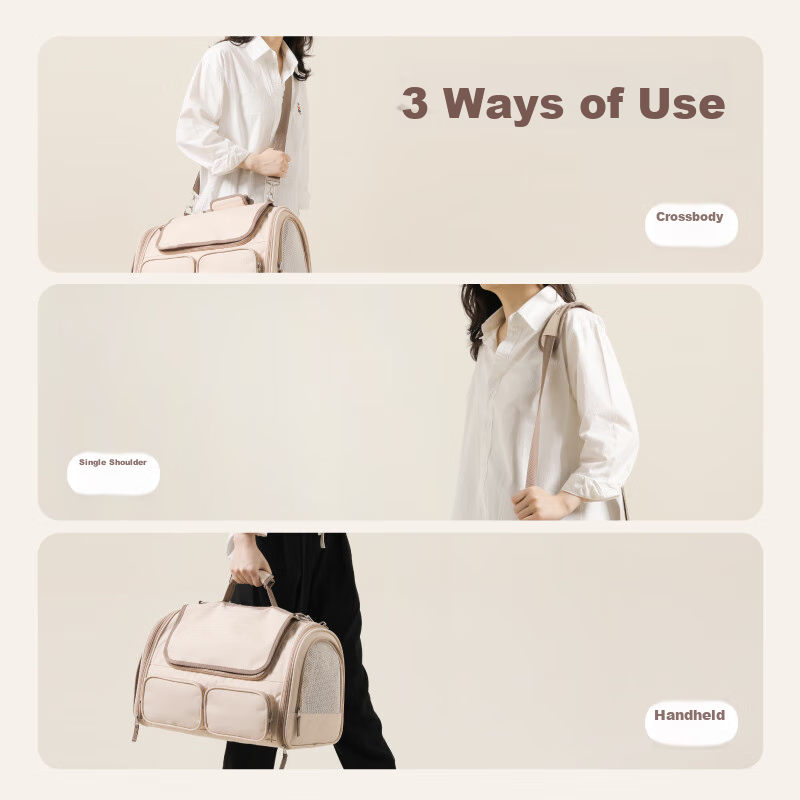 3 Ways of Use

Crossbody

Single Shoulder

Handheld