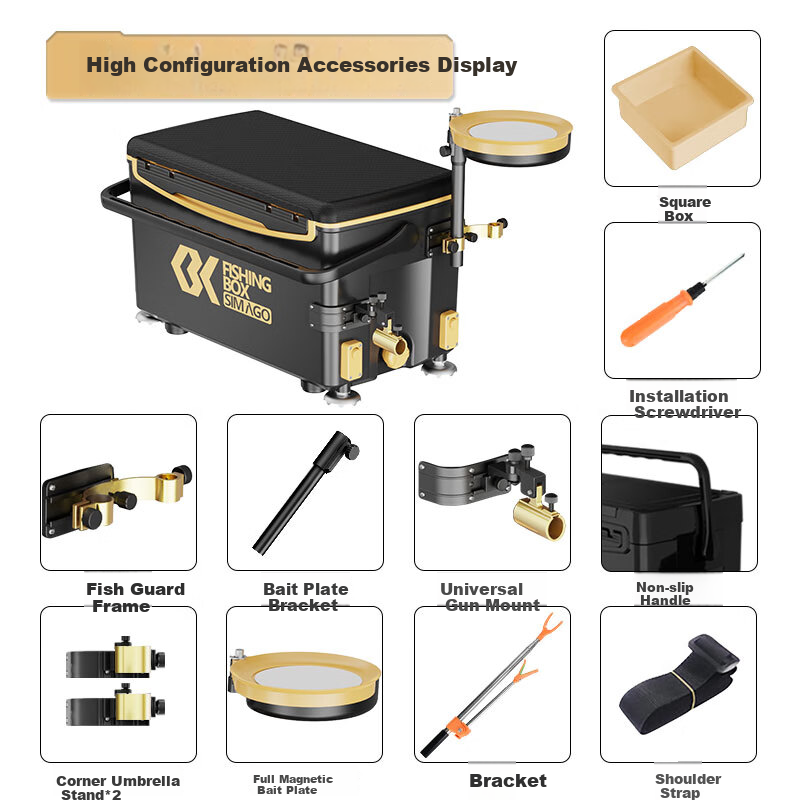 High Configuration Accessories Display

FISHING BOX SIMAGO

Square Box

Installation Screwdriver

Fish Guard Frame

Bait Plate Bracket

Universal Gun Mount

Non-slip Handle

Corner Umbrella Stand*2

Full Magnetic Bait Plate

Bracket

Shoulder Strap