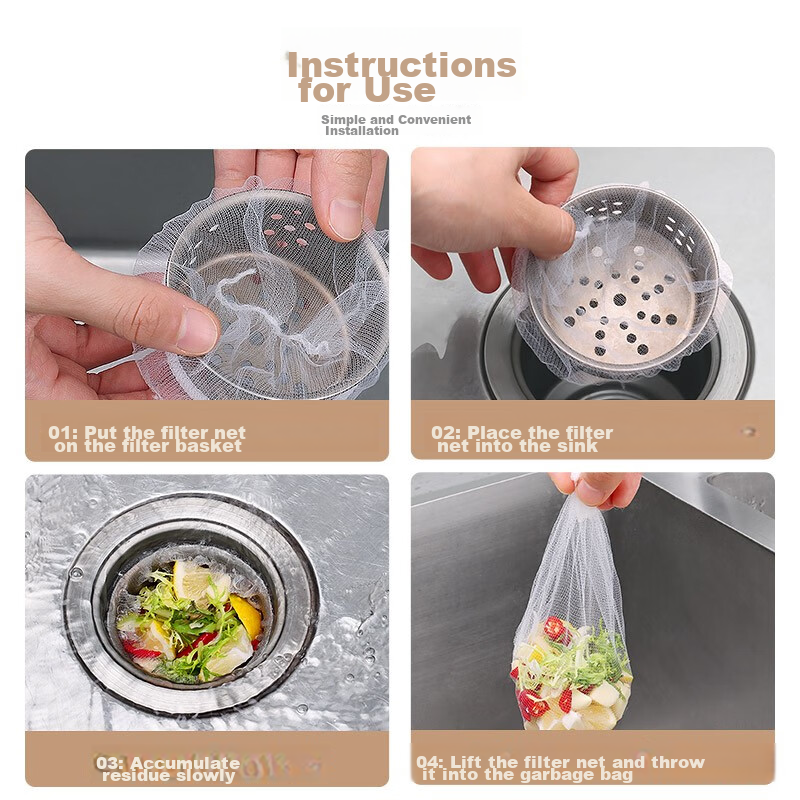 Instructions for Use

Simple and Convenient Installation

01: Put the filter net on the filter basket

02: Place the filter net into the sink

03: Accumulate residue slowly

04: Lift the filter net and throw it into the garbage bag