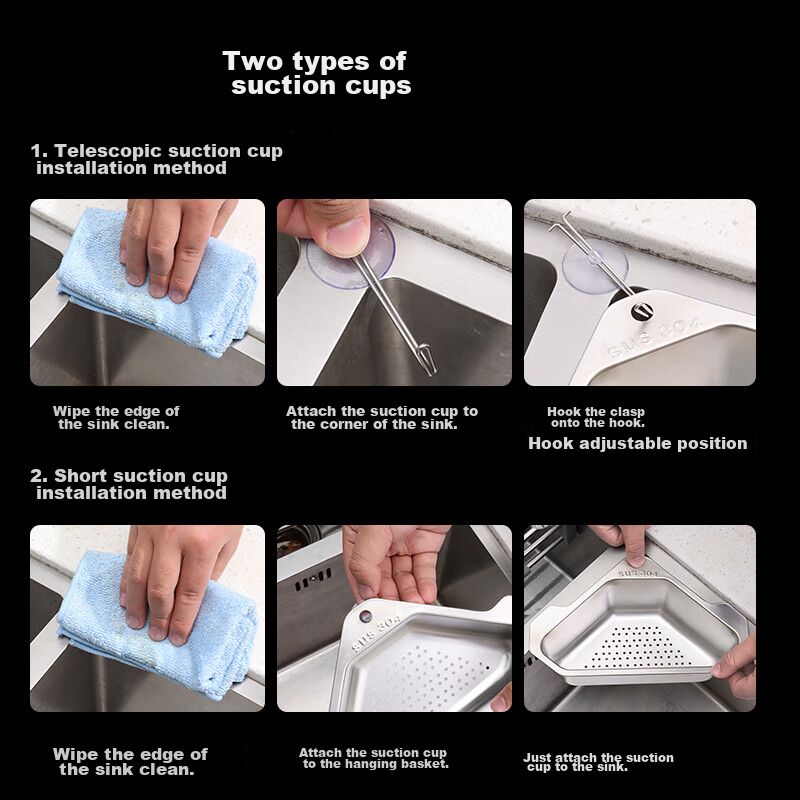 Two types of suction cups

1. Telescopic suction cup installation method

SUS 304

Wipe the edge of the sink clean.

Attach the suction cup to the corner of the sink.

Hook the clasp onto the hook.

Hook adjustable position

2. Short suction cup installation method

SUS 304

SUS 304

Wipe the edge of the sink clean.

Attach the suction cup to the hanging basket.

Just attach the suction cup to the sink.