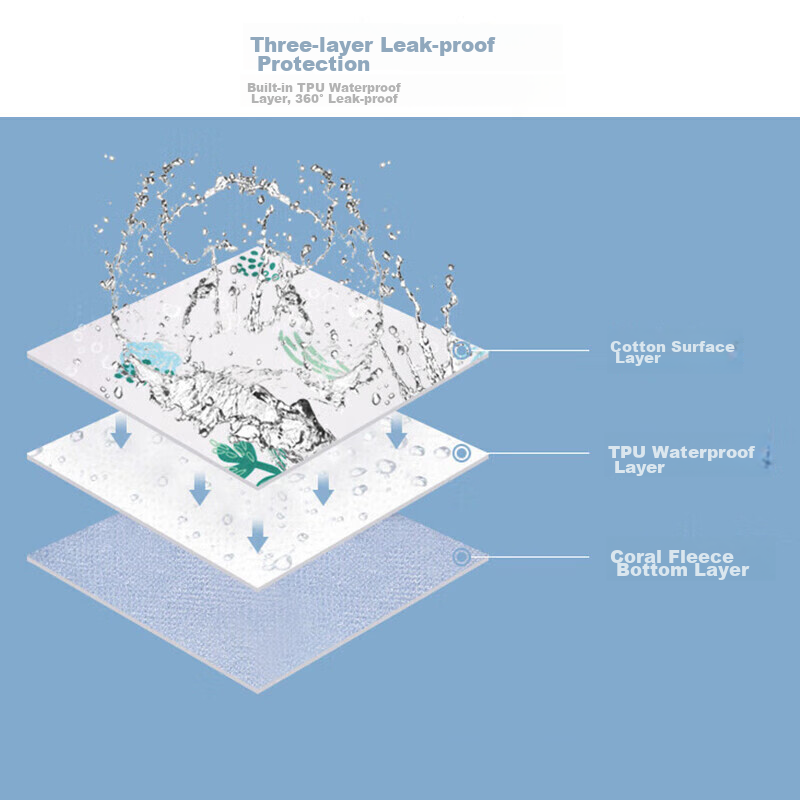 Three-layer Leak-proof Protection

Built-in TPU Waterproof Layer, 360° Leak-proof

Cotton Surface Layer

TPU Waterproof Layer

Coral Fleece Bottom Layer