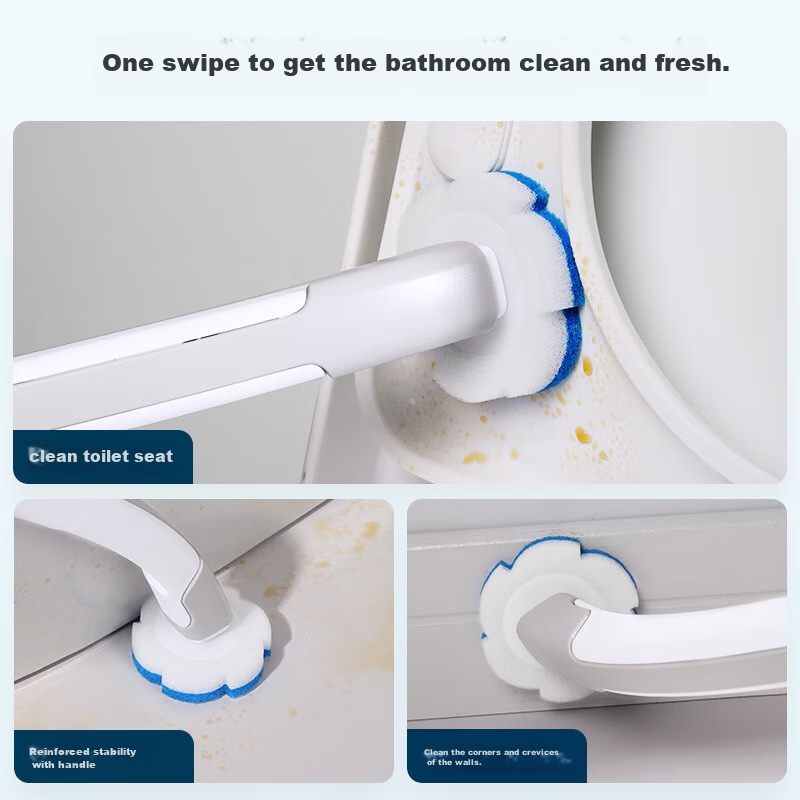 One swipe to get the bathroom clean and fresh.

clean toilet seat

Reinforced stability with handle

Clean the corners and crevices of the walls.