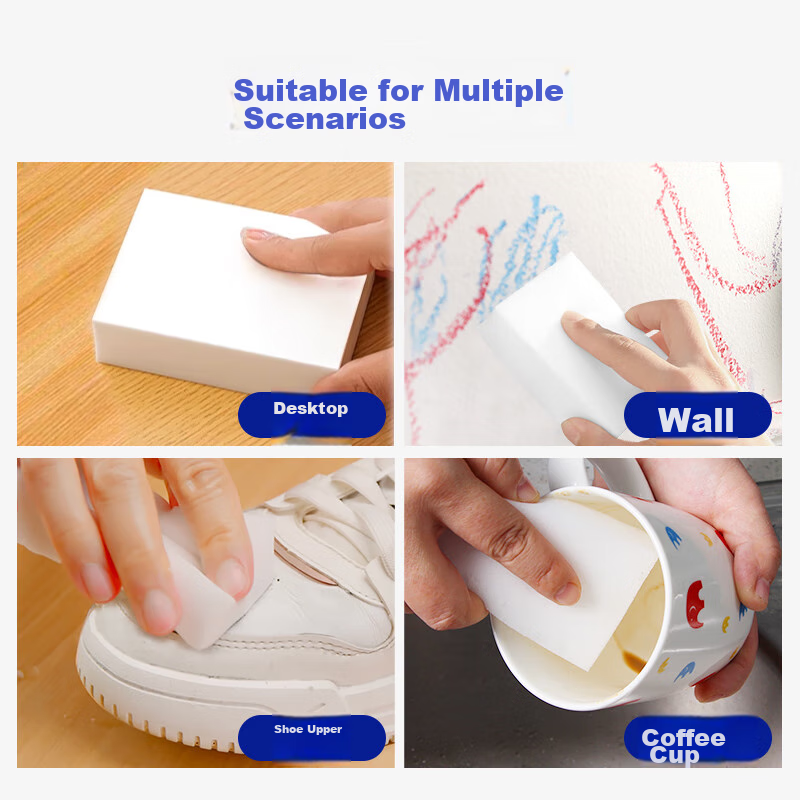 Suitable for Multiple Scenarios

Desktop

Wall

Shoe Upper

Coffee Cup