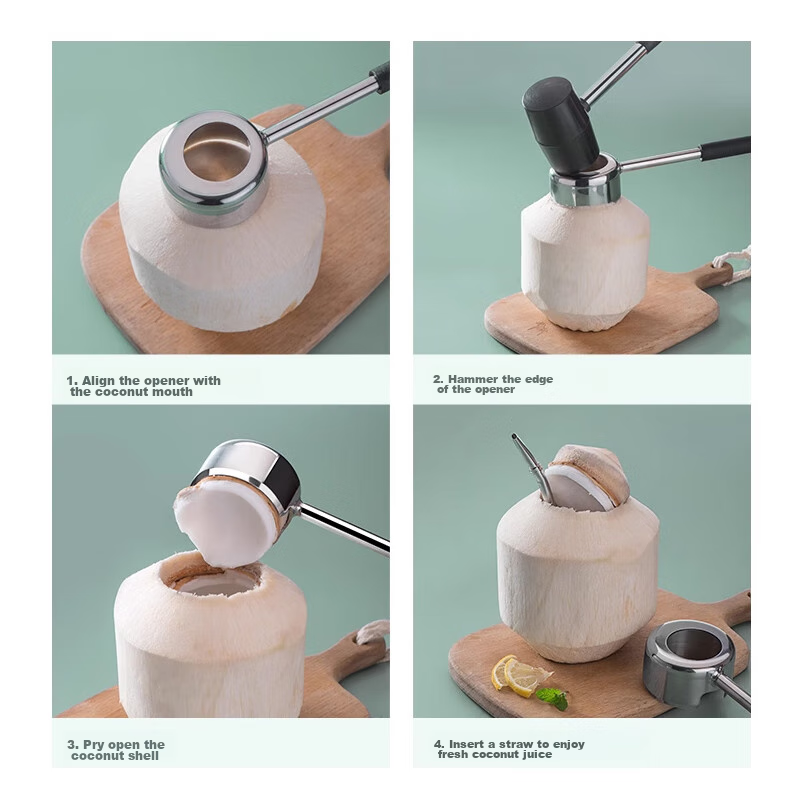 1. Align the opener with the coconut mouth

2. Hammer the edge of the opener

3. Pry open the coconut shell

4. Insert a straw to enjoy fresh coconut juice