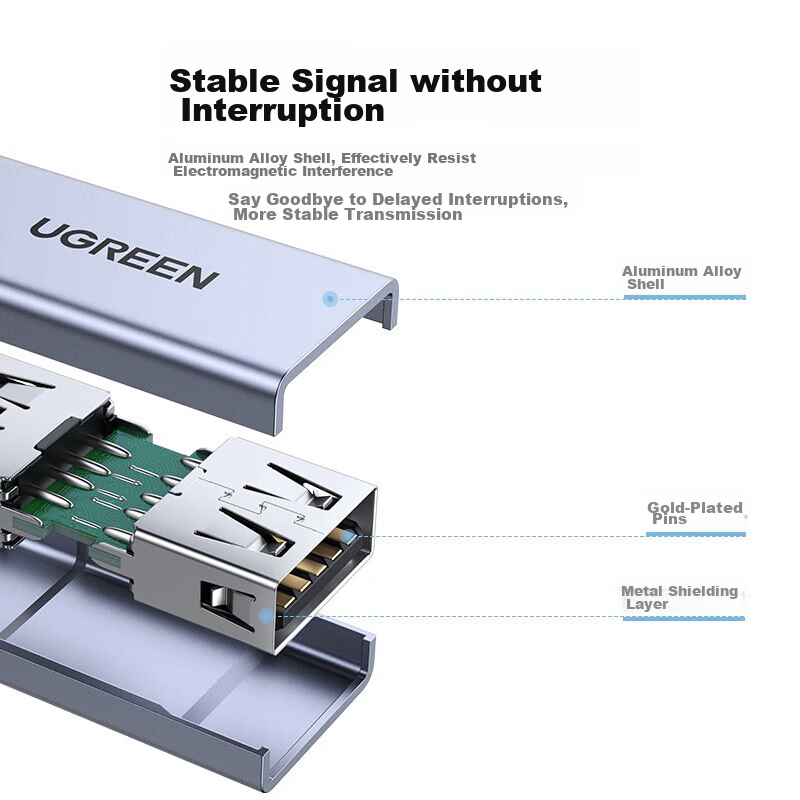 Stable Signal without Interruption

Aluminum Alloy Shell, Effectively Resist Electromagnetic Interference

Say Goodbye to Delayed Interruptions, More Stable Transmission

UGREEN

Aluminum Alloy Shell

Gold-Plated Pins

Metal Shielding Layer