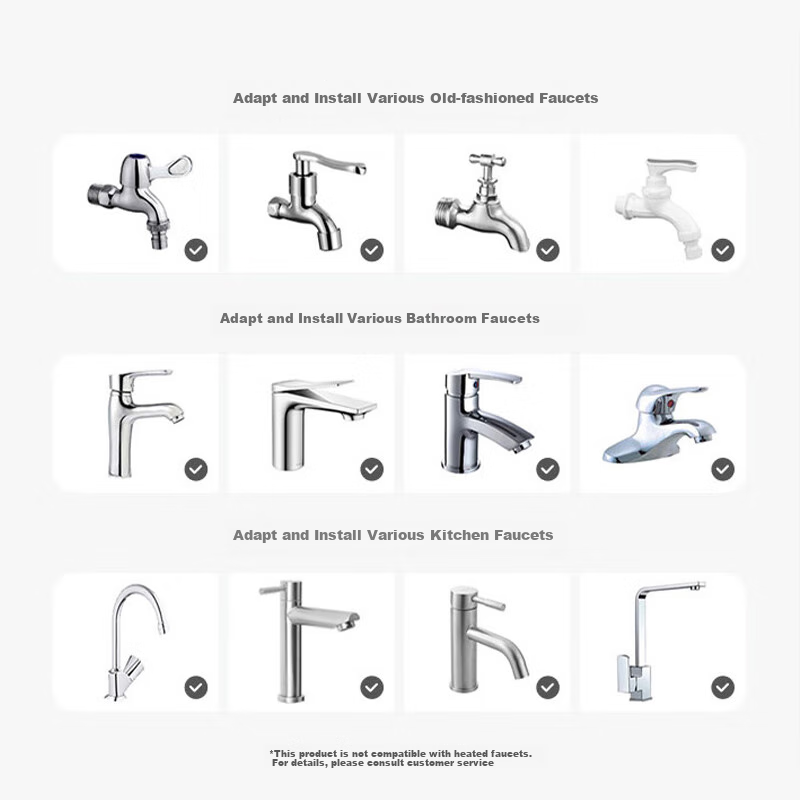 Adapt and Install Various Old-fashioned Faucets

Adapt and Install Various Bathroom Faucets

Adapt and Install Various Kitchen Faucets

*This product is not compatible with heated faucets.
For details, please consult customer service