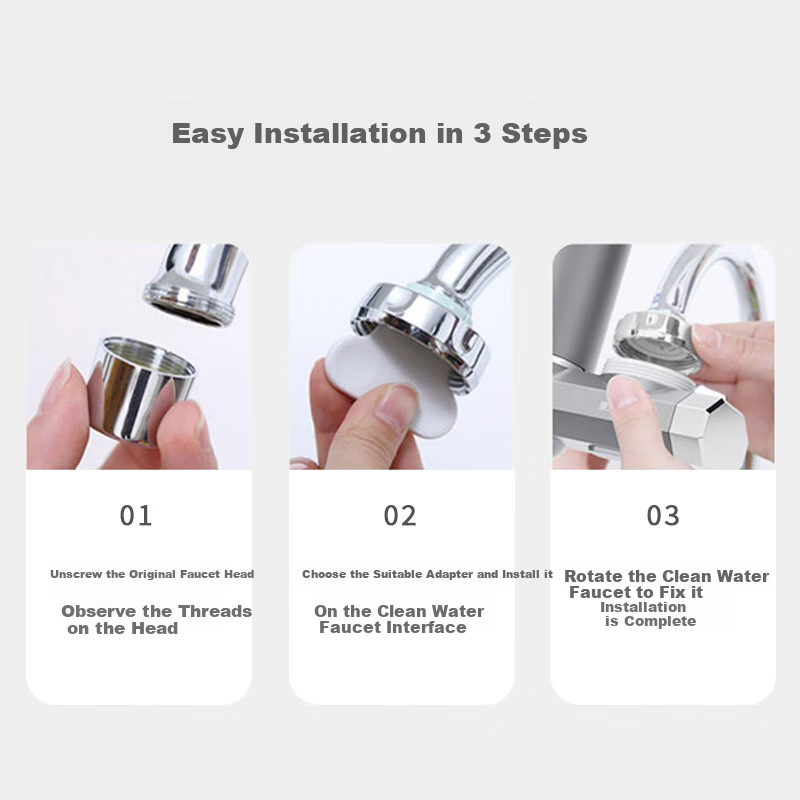 Easy Installation in 3 Steps

01

Unscrew the Original Faucet Head

Observe the Threads on the Head

02

Choose the Suitable Adapter and Install it

On the Clean Water Faucet Interface

03

Rotate the Clean Water Faucet to Fix it

Installation is Complete