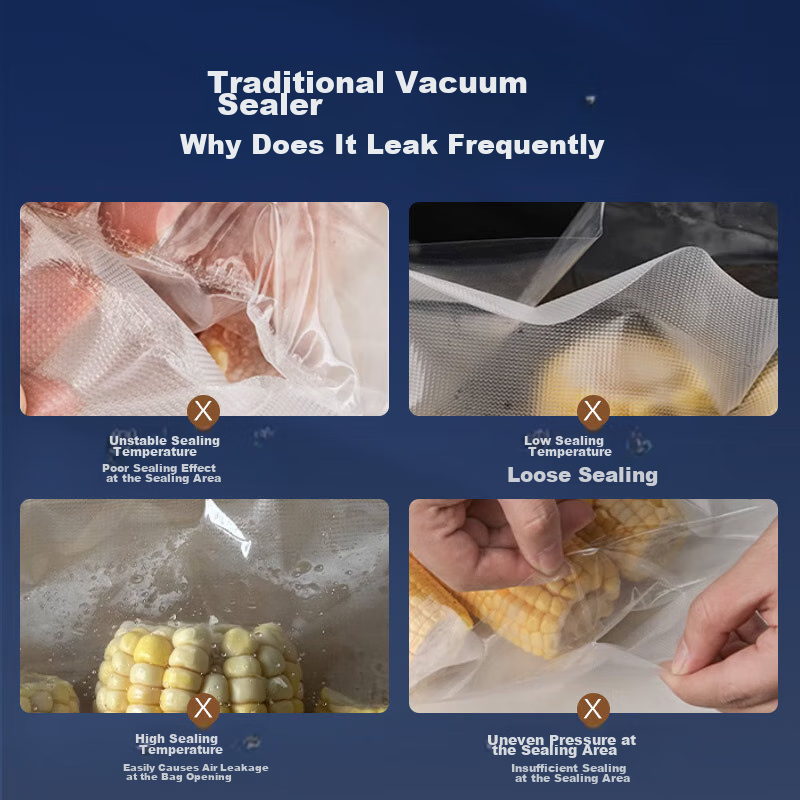 Traditional Vacuum Sealer
Why Does It Leak Frequently

X
Unstable Sealing Temperature
Poor Sealing Effect at the Sealing Area

X
Low Sealing Temperature
Loose Sealing

X
High Sealing Temperature
Easily Causes Air Leakage at the Bag Opening

X
Uneven Pressure at the Sealing Area
Insufficient Sealing at the Sealing Area