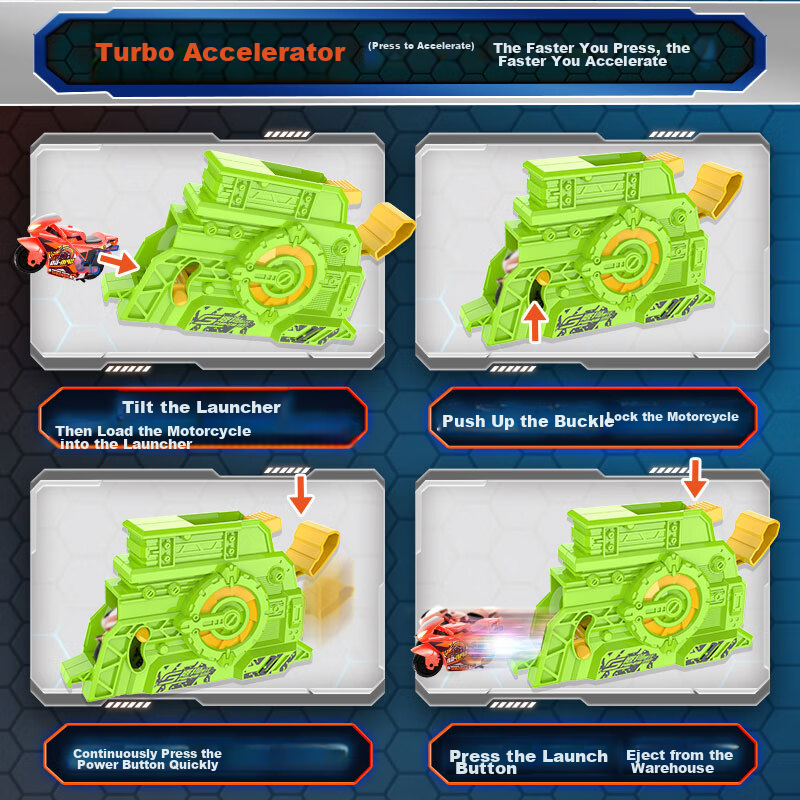 Turbo Accelerator (Press to Accelerate) The Faster You Press, the Faster You Accelerate

Tilt the Launcher
Then Load the Motorcycle into the Launcher

Push Up the Buckle Lock the Motorcycle

Continuously Press the Power Button Quickly

Press the Launch Button Eject from the Warehouse