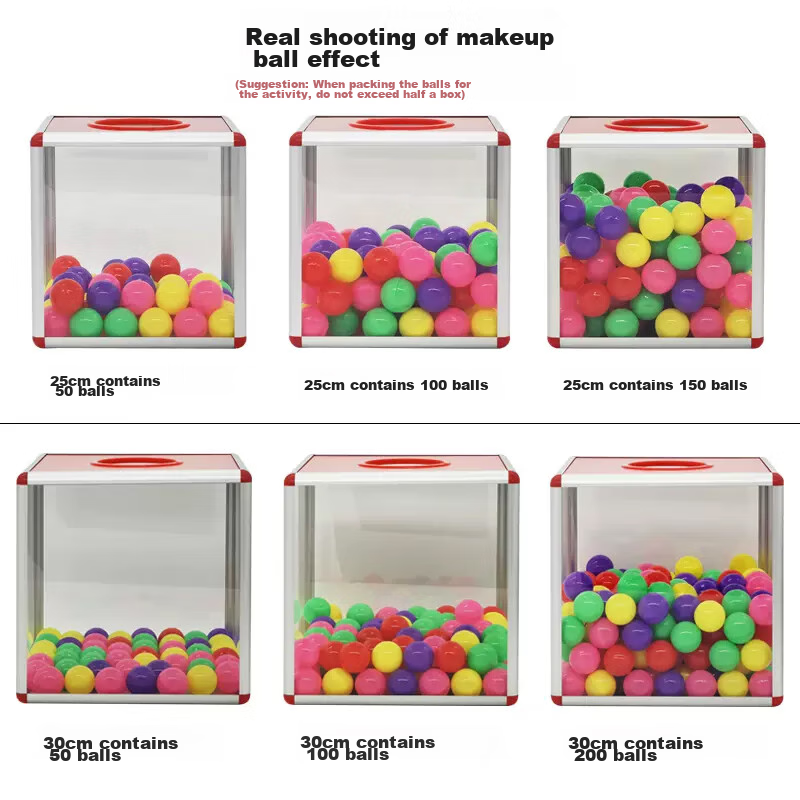 Real shooting of makeup ball effect

(Suggestion: When packing the balls for the activity, do not exceed half a box)

25cm contains 50 balls

25cm contains 100 balls

25cm contains 150 balls

30cm contains 50 balls

30cm contains 100 balls

30cm contains 200 balls