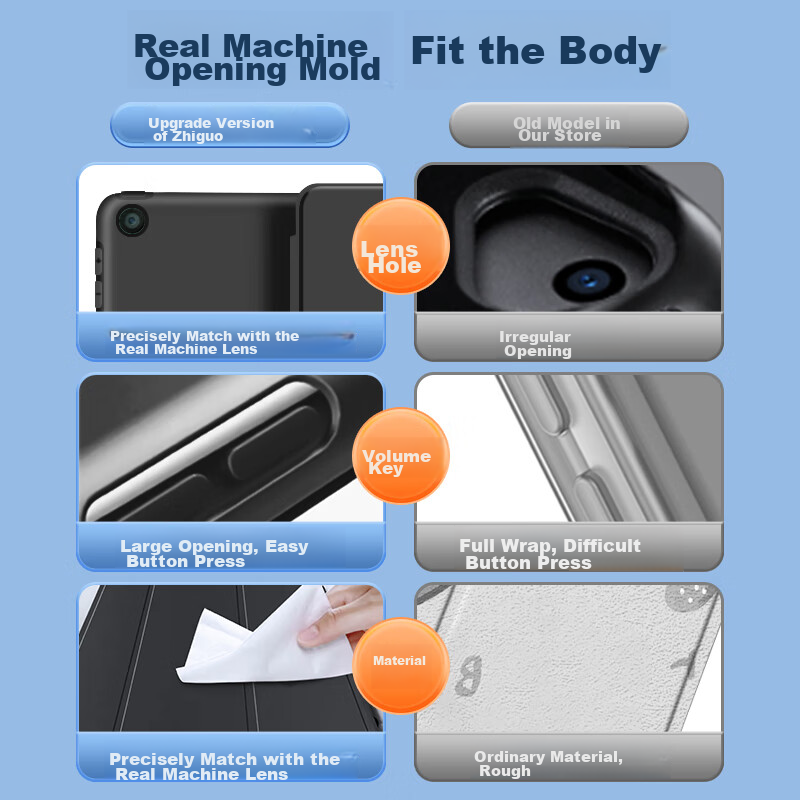 Real Machine Opening Mold

Fit the Body

Upgrade Version of Zhiguo

Old Model in Our Store

Lens Hole

Precisely Match with the Real Machine Lens

Irregular Opening

Volume Key

Large Opening, Easy Button Press

Full Wrap, Difficult Button Press

Material

Precisely Match with the Real Machine Lens

Ordinary Material, Rough