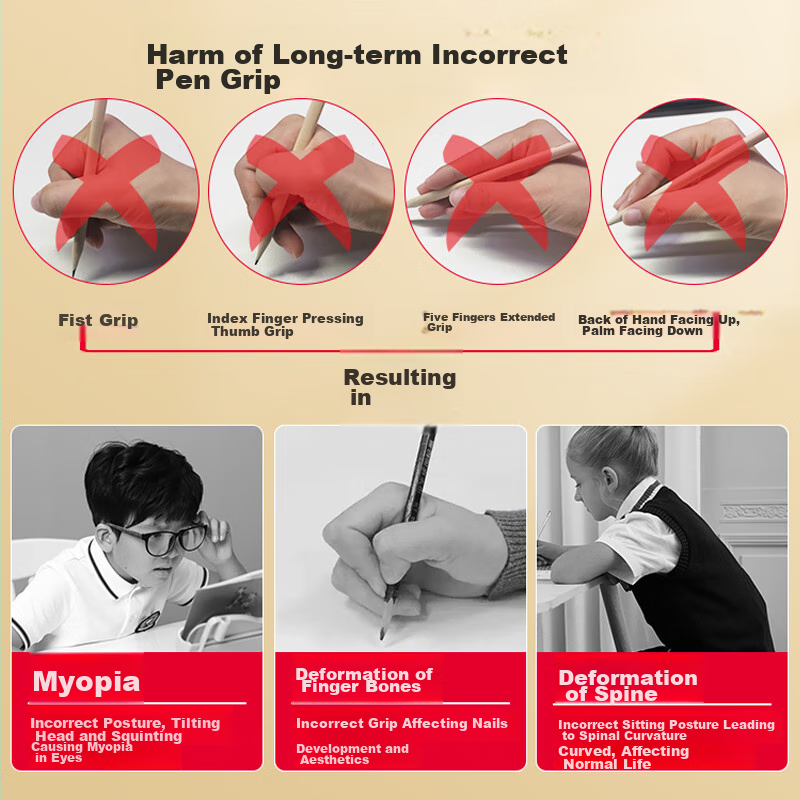 Harm of Long-term Incorrect Pen Grip

Fist Grip

Index Finger Pressing Thumb Grip

Five Fingers Extended Grip

Back of Hand Facing Up, Palm Facing Down

Resulting in

Myopia

Incorrect Posture, Tilting Head and Squinting Causing Myopia in Eyes

Deformation of Finger Bones

Incorrect Grip Affecting Nails

Development and Aesthetics

Deformation of Spine

Incorrect Sitting Posture Leading to Spinal Curvature

Curved, Affecting Normal Life